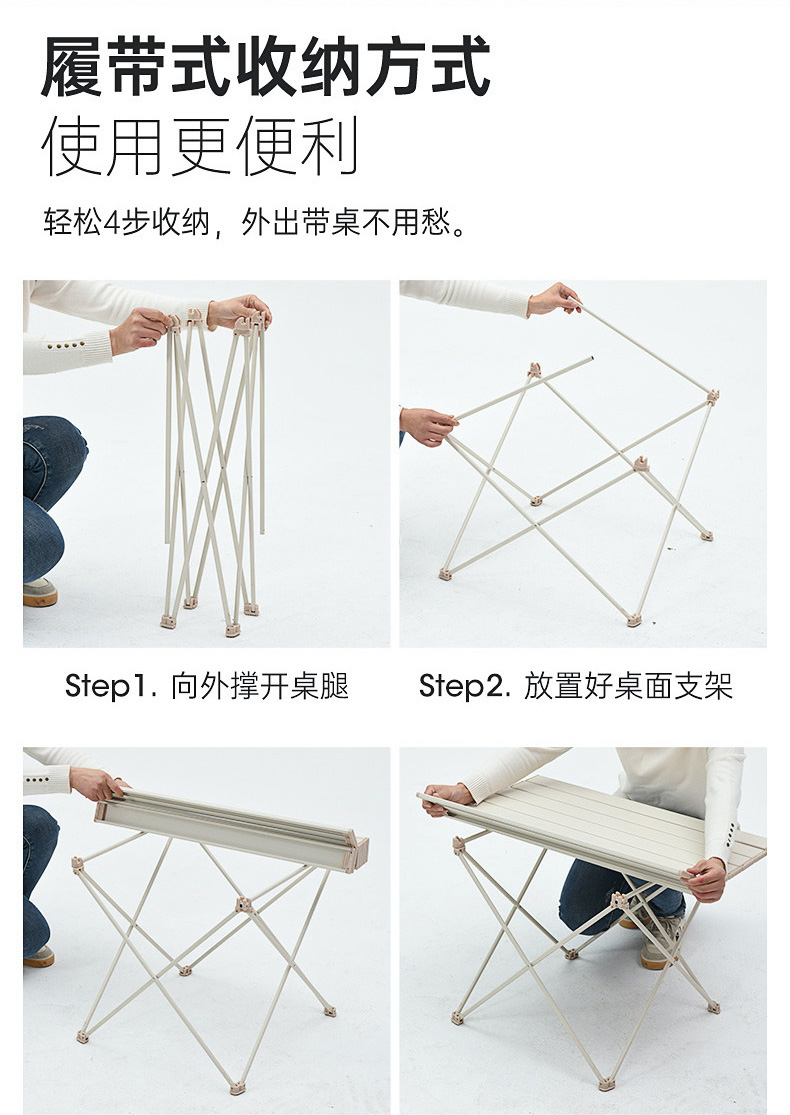 履带式收纳方式
使用更便利

轻松4步收纳，外出带桌不用愁。

Step1. 向外撑开桌腿

Step2. 放置好桌面支架